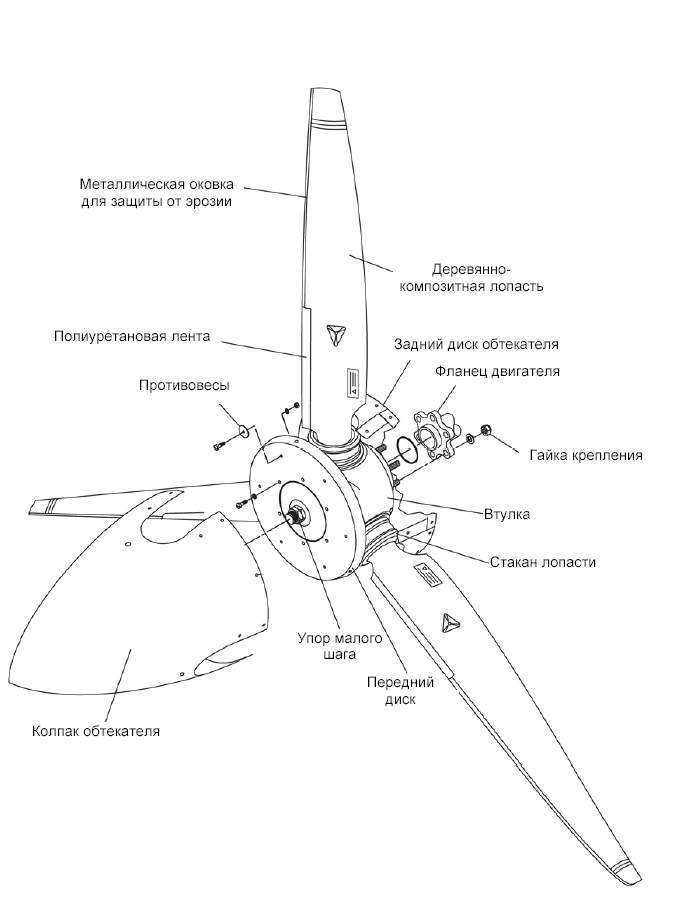 Металлическая оковка для защиты от эрозии

Деревянно-композитная лопасть

Полиуретановая лента

Задний диск обтекателя

Фланец двигателя

Противовесы

Гайка крепления

Втулка

Стакан лопасти

Упор малого шага

Передний диск

Колпак обтекателя