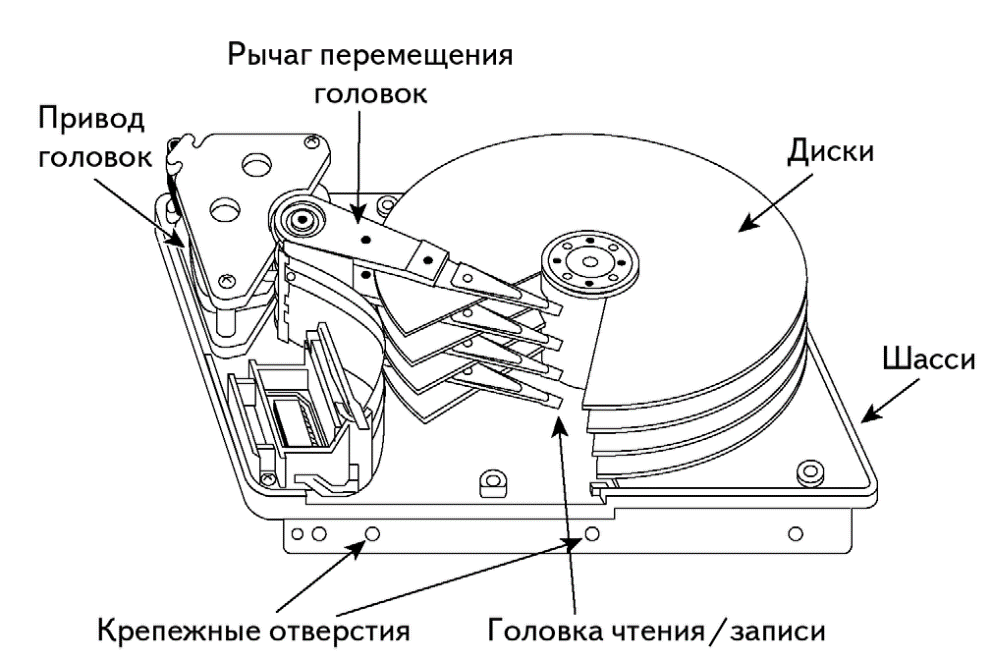 Рычаг перемещения головок

Привод головок

Диски

Шасси

Крепежные отверстия

Головка чтения / записи